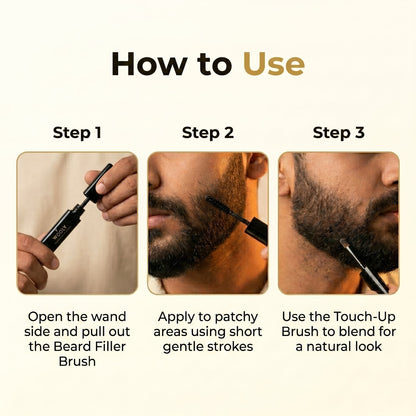 How to Use

Step 1

WOOLY

Open the wand side and pull out the Beard Filler Brush

Step 2

Apply to patchy areas using short gentle strokes

Step 3

Use the Touch-Up Brush to blend for a natural look